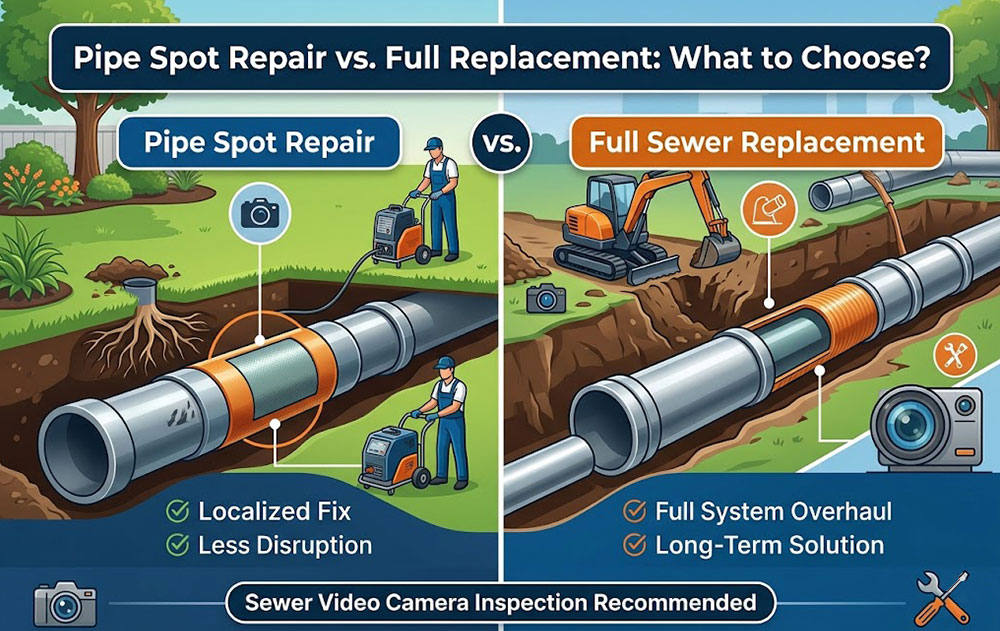 Pipe Spot Repair vs. Full Replacement: What to Choose?

Pipe Spot Repair

vs.

Full Sewer Replacement

Localized Fix
Less Disruption

Full System Overhaul
Long-Term Solution

Sewer Video Camera Inspection Recommended